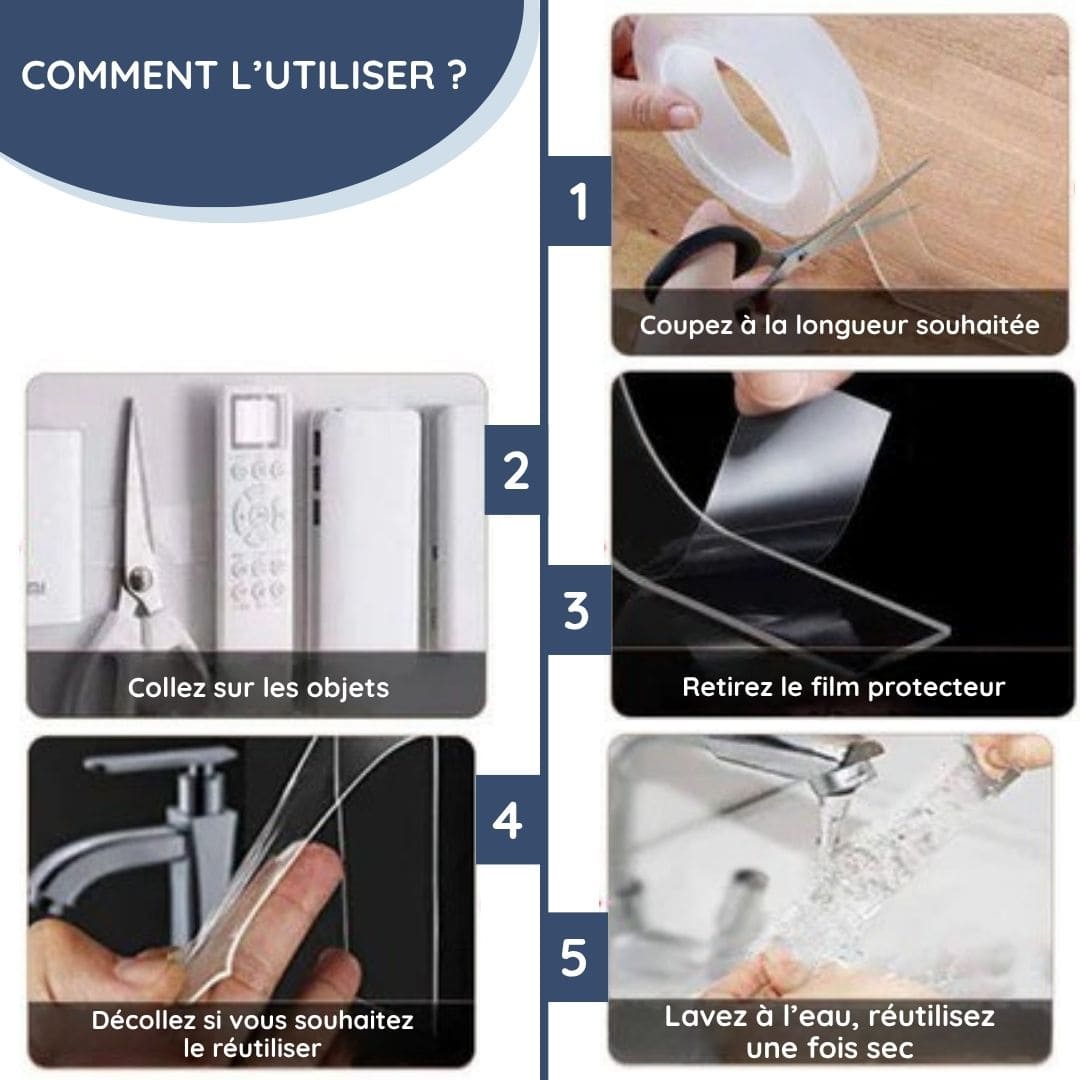 COMMENT L'UTILISER ?

1

Coupez à la longueur souhaitée

2

Collez sur les objets

3

Retirez le film protecteur

4

Décollez si vous souhaitez le réutiliser

5

Lavez à l'eau, réutilisez une fois sec