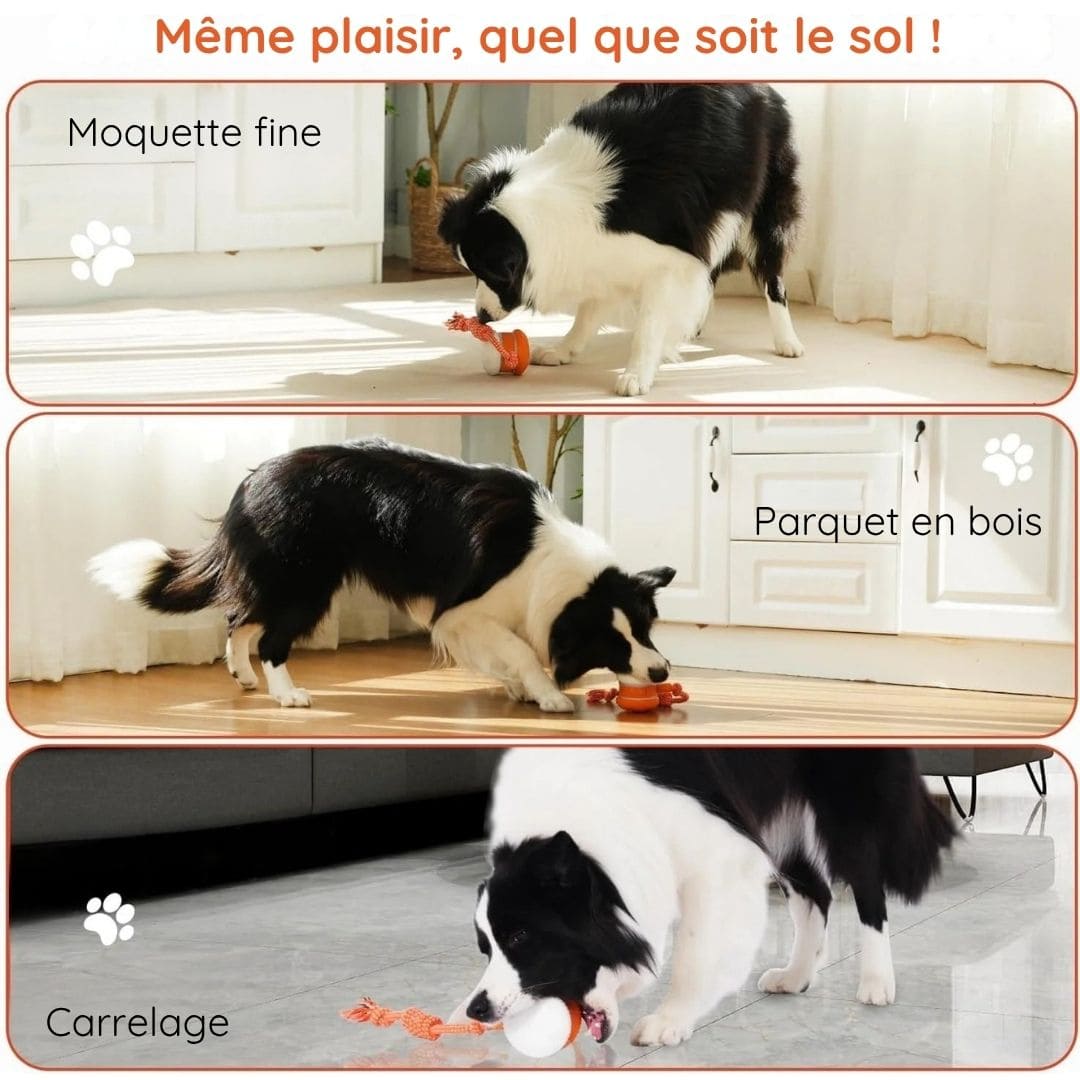 Même plaisir, quel que soit le sol !

Moquette fine

Parquet en bois

Carrelage