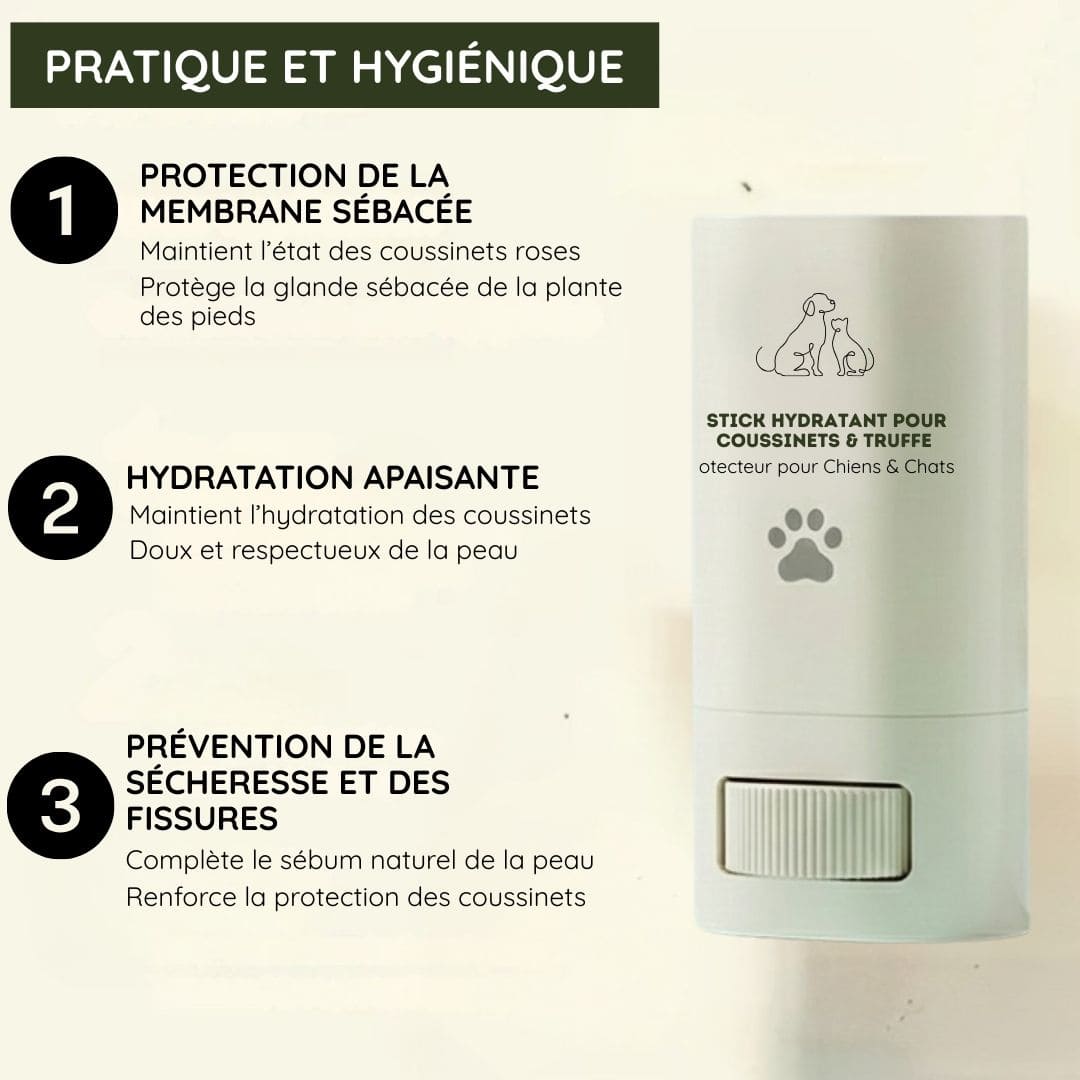 PRATIQUE ET HYGIÉNIQUE

1

PROTECTION DE LA MEMBRANE SÉBACÉE

Maintient l'état des coussinets roses

Protège la glande sébacée de la plante des pieds

2

HYDRATATION APAISANTE

Maintient l'hydratation des coussinets

Doux et respectueux de la peau

3

PRÉVENTION DE LA SÉCHERESSE ET DES FISSURES

Complète le sébum naturel de la peau

Renforce la protection des coussinets

STICK HYDRATANT POUR COUSSINETS & TRUFFE

otecteur pour Chiens & Chats