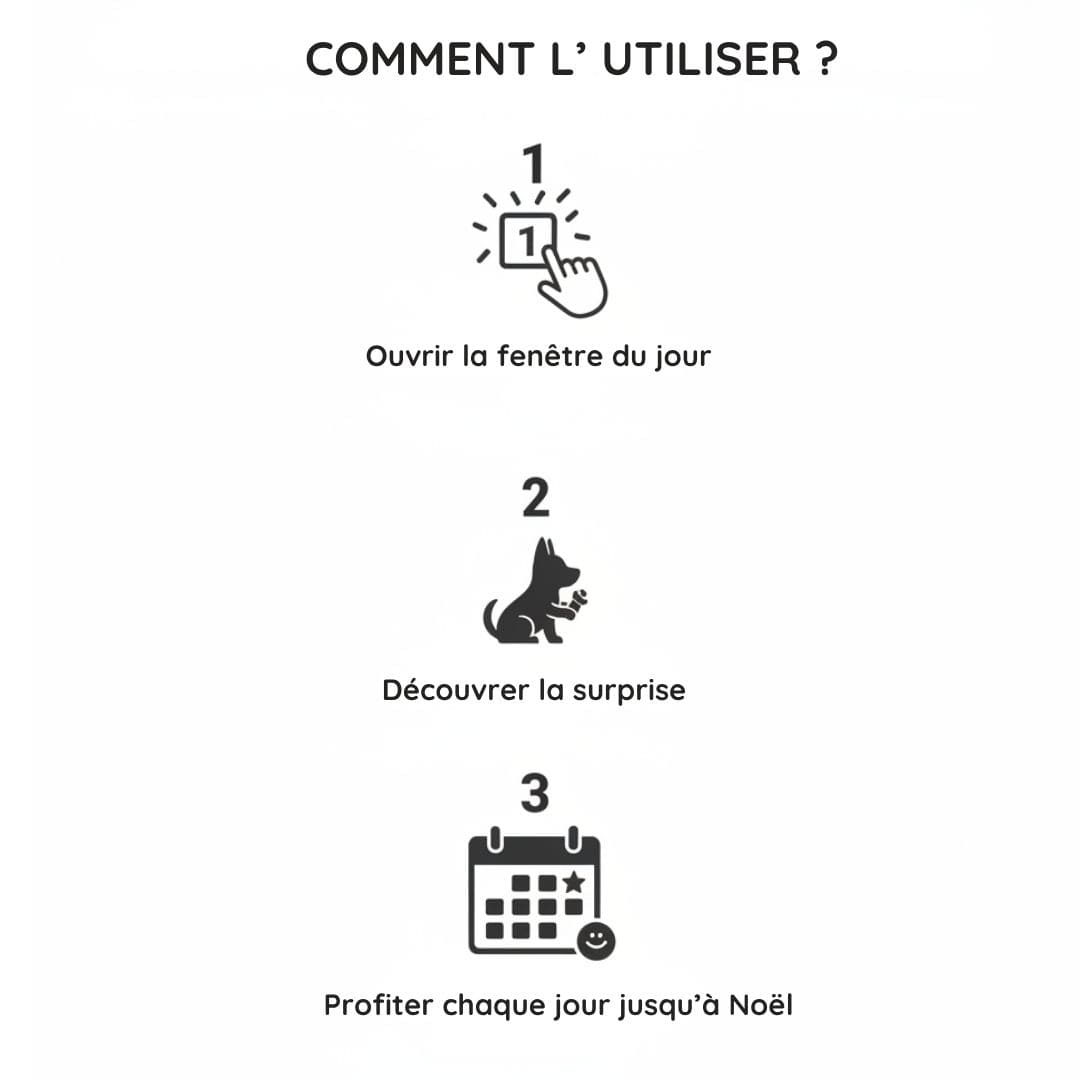 COMMENT L’ UTILISER ?

1

1

Ouvrir la fenêtre du jour

2

Découvrer la surprise

3

Profiter chaque jour jusqu’à Noël