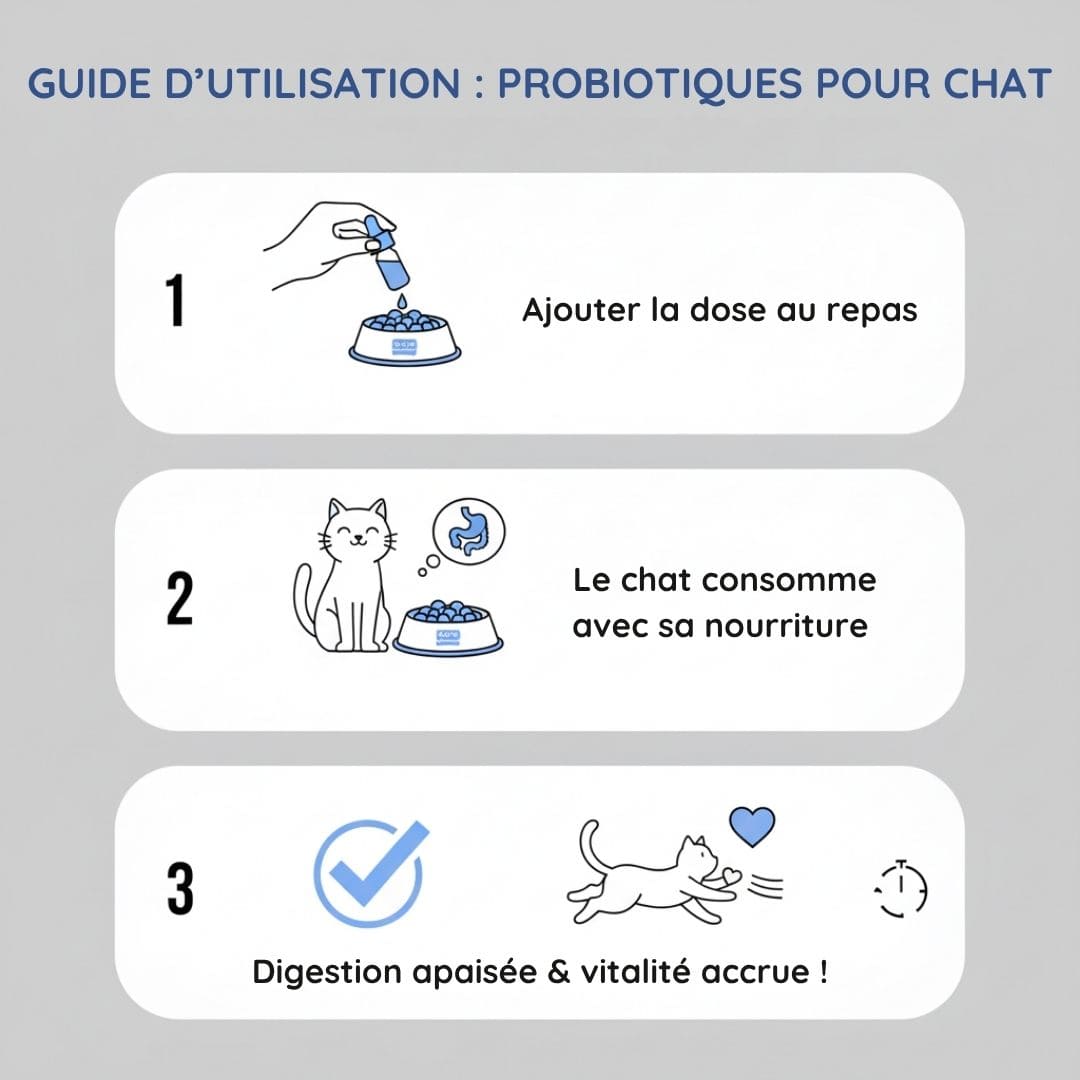 GUIDE D'UTILISATION : PROBIOTIQUES POUR CHAT

1

Ajouter la dose au repas

2

Le chat consomme avec sa nourriture

3

Digestion apaisée & vitalité accrue !