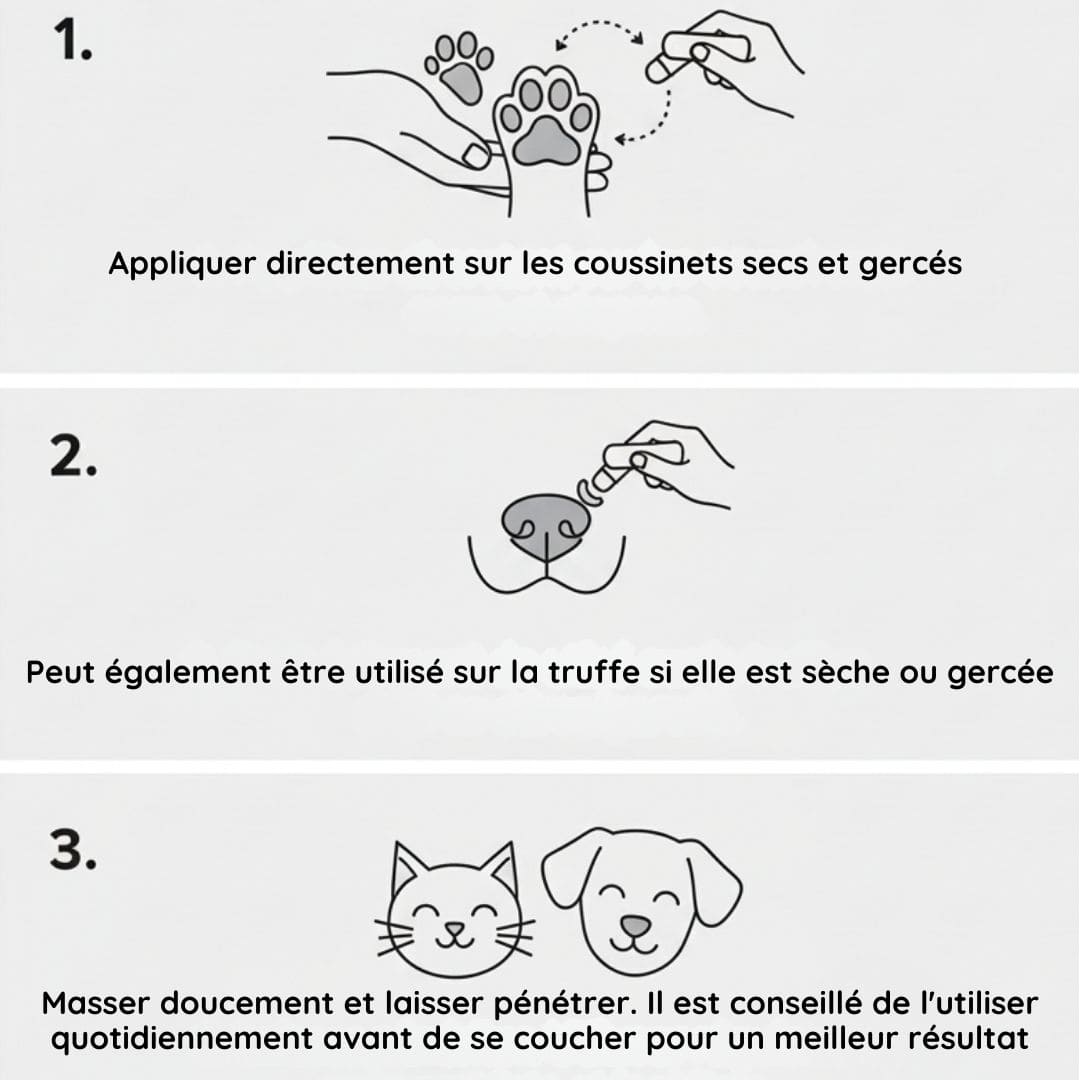 1.

Appliquer directement sur les coussinets secs et gercés

2.

Peut également être utilisé sur la truffe si elle est sèche ou gercée

3.

Masser doucement et laisser pénétrer. Il est conseillé de l'utiliser quotidiennement avant de se coucher pour un meilleur résultat