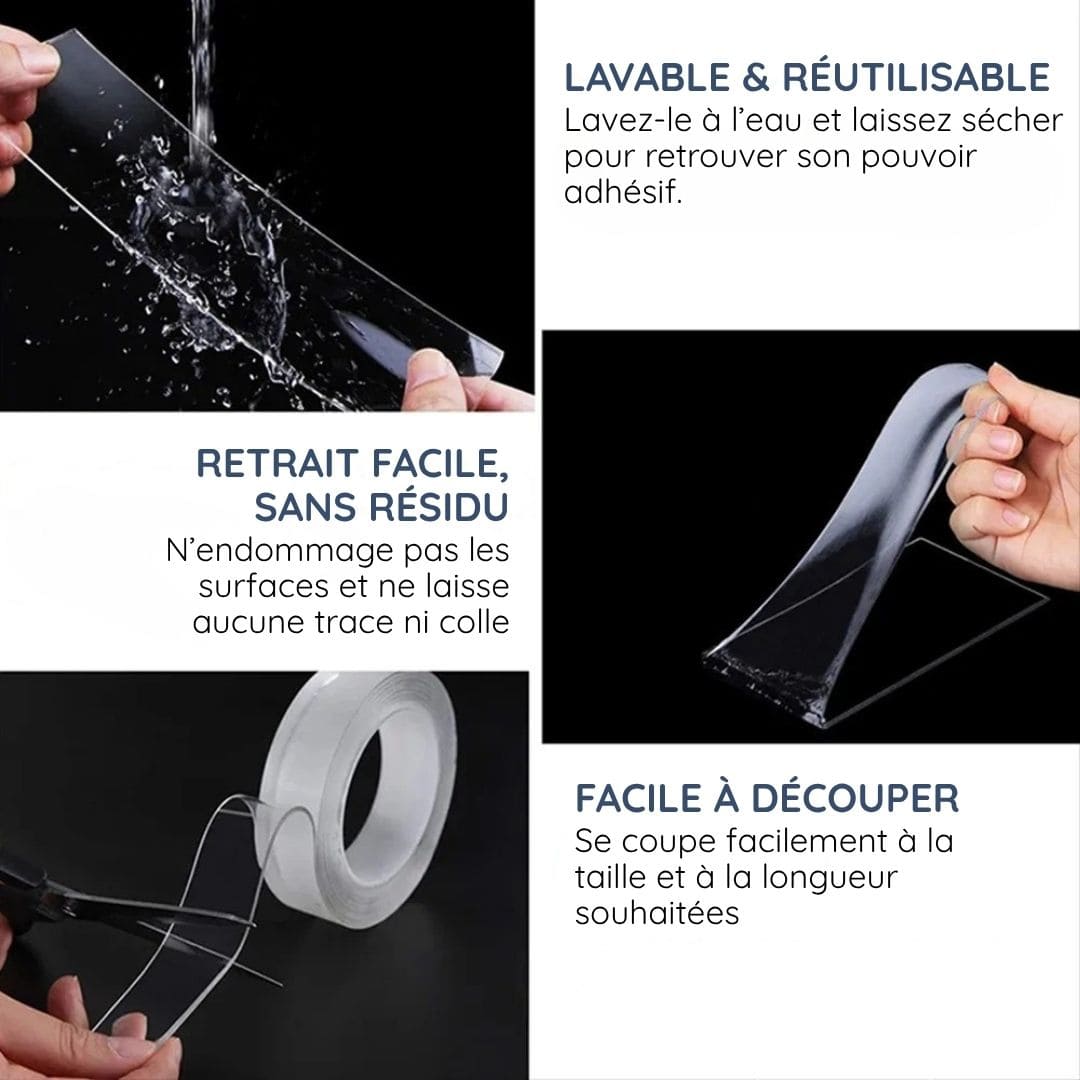 LAVABLE & RÉUTILISABLE
Lavez-le à l'eau et laissez sécher pour retrouver son pouvoir adhésif.

RETRAIT FACILE, SANS RÉSIDU
N'endommage pas les surfaces et ne laisse aucune trace ni colle

FACILE À DÉCOUPER
Se coupe facilement à la taille et à la longueur souhaitées